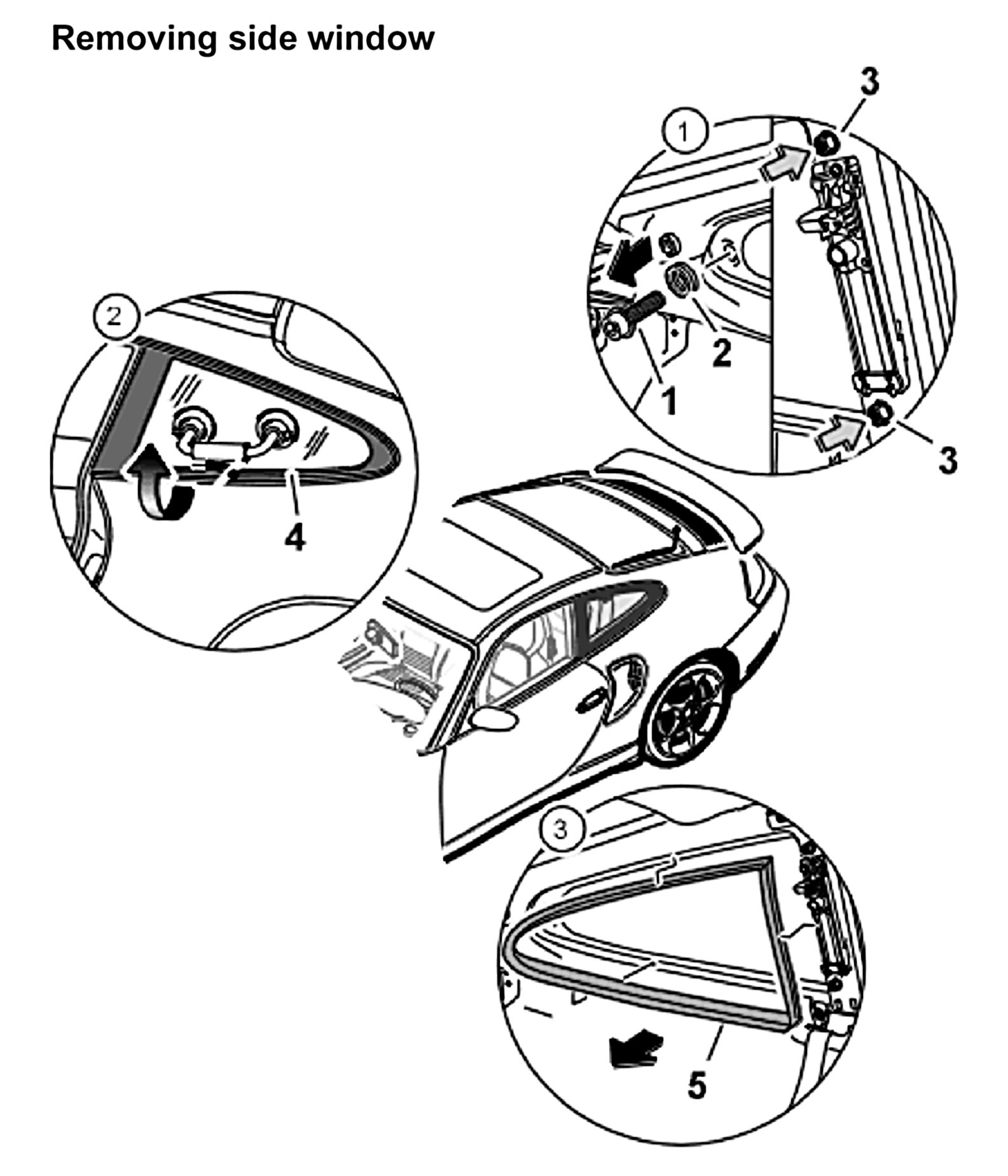 Removing side window

1
3
2
1
3

2
4

3
5