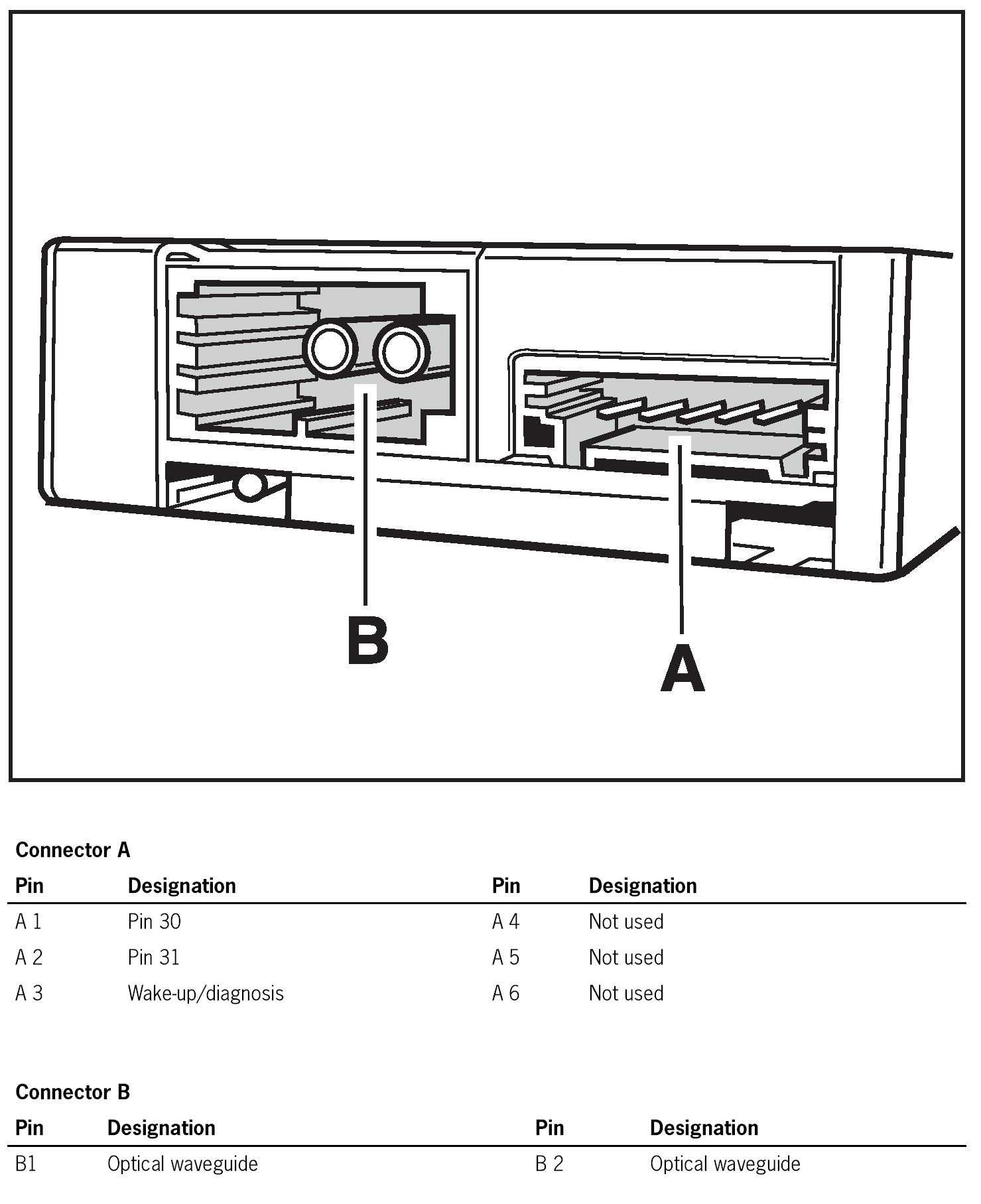 B

A

Connector A

| Pin | Designation | Pin | Designation |
|---|---|---|---|
| A 1 | Pin 30 | A 4 | Not used |
| A 2 | Pin 31 | A 5 | Not used |
| A 3 | Wake-up/diagnosis | A 6 | Not used |

Connector B

| Pin | Designation | Pin | Designation |
|---|---|---|---|
| B1 | Optical waveguide | B 2 | Optical waveguide |