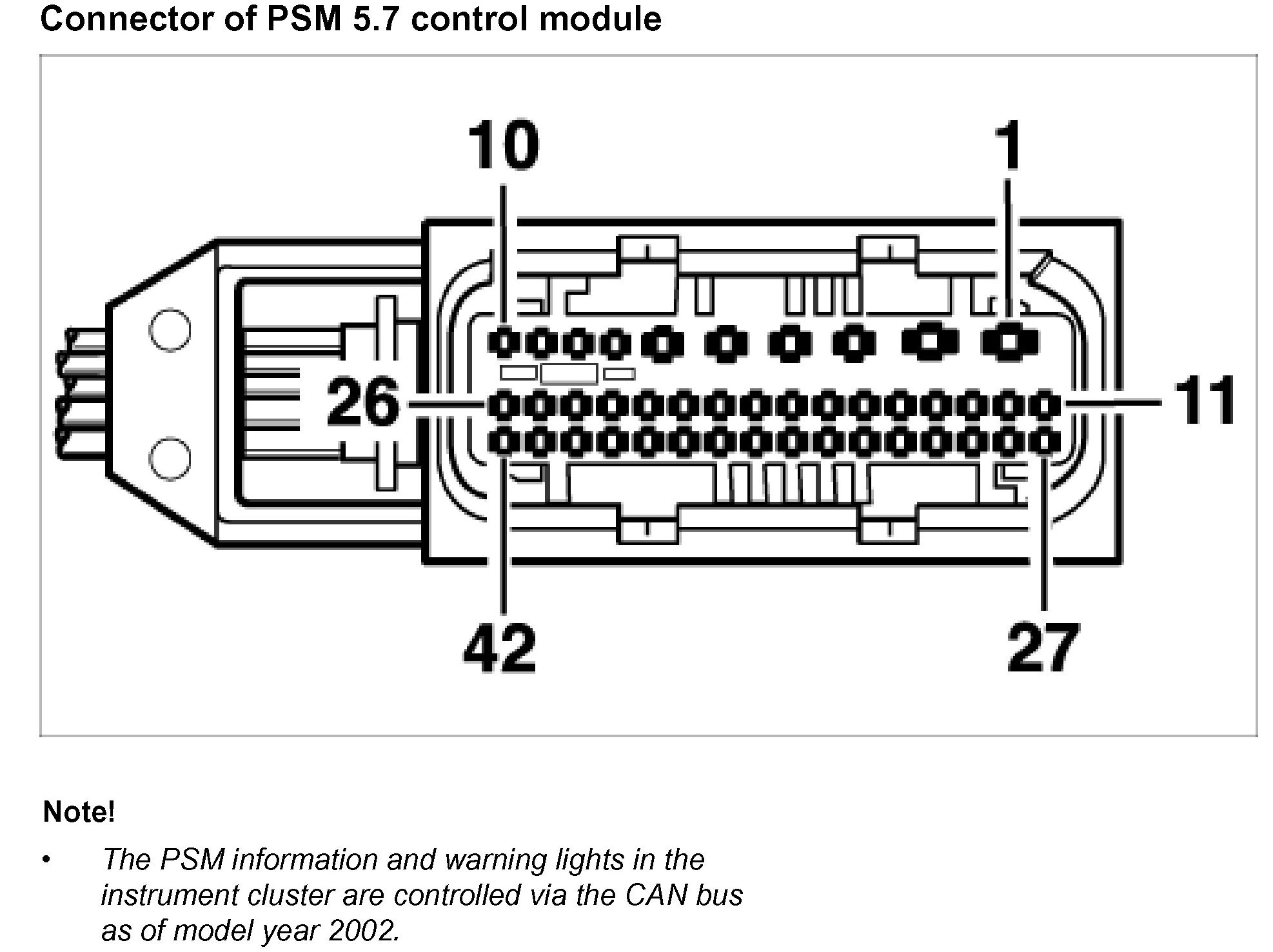 Connector of PSM 5.7 control module

10

1

26

11

42

27

Note!

• The PSM information and warning lights in the instrument cluster are controlled via the CAN bus as of model year 2002.