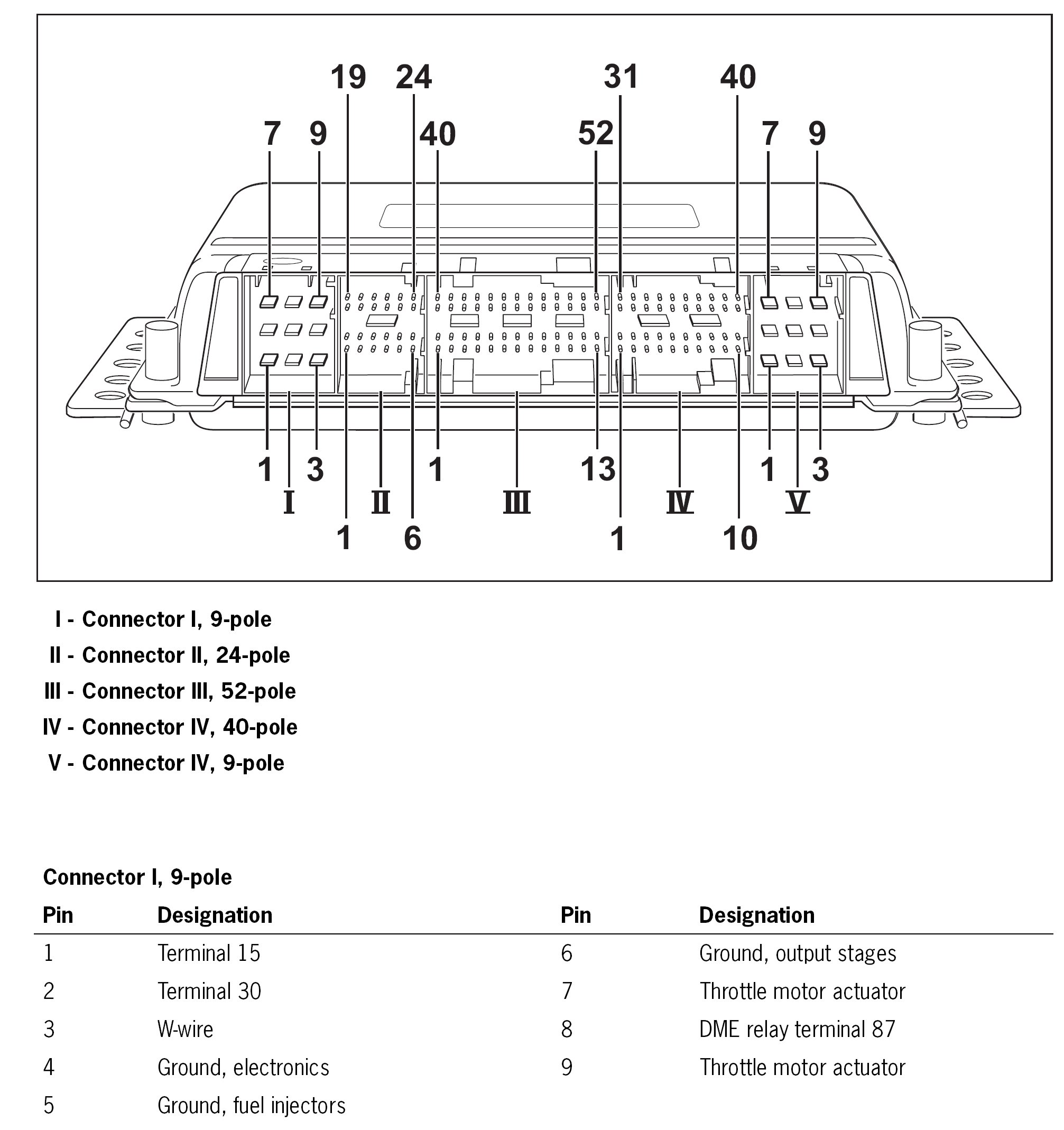 19 24 31 40
7 9 40 52 7 9
1 3 1 13 1 3
I II III IV V
1 6 1 10

I - Connector I, 9-pole
II - Connector II, 24-pole
III - Connector III, 52-pole
IV - Connector IV, 40-pole
V - Connector IV, 9-pole

Connector I, 9-pole

| Pin | Designation | Pin | Designation |
|---|---|---|---|
| 1 | Terminal 15 | 6 | Ground, output stages |
| 2 | Terminal 30 | 7 | Throttle motor actuator |
| 3 | W-wire | 8 | DME relay terminal 87 |
| 4 | Ground, electronics | 9 | Throttle motor actuator |
| 5 | Ground, fuel injectors | | |