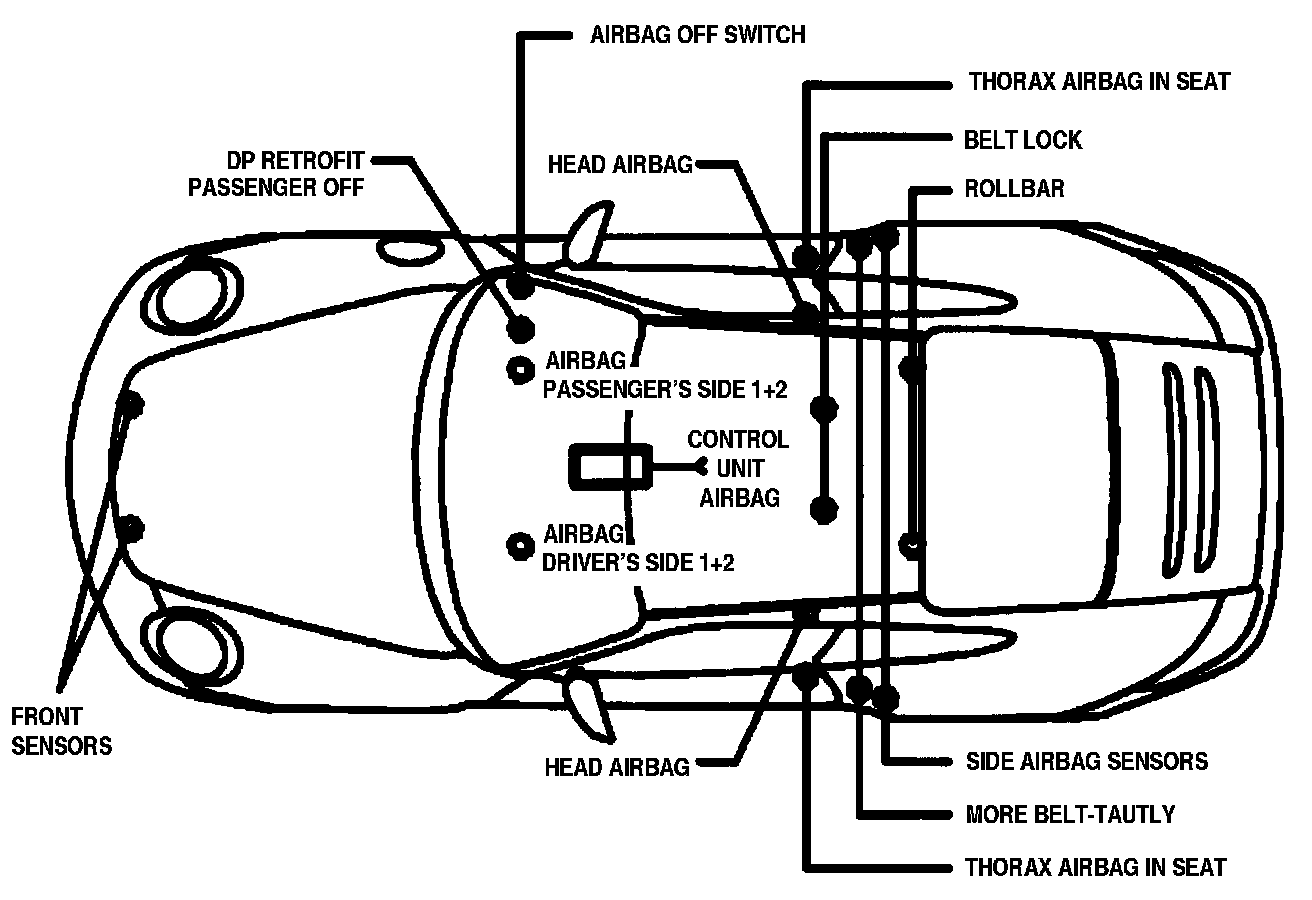 AIRBAG OFF SWITCH

THORAX AIRBAG IN SEAT

BELT LOCK

ROLLBAR

DP RETROFIT PASSENGER OFF

HEAD AIRBAG

AIRBAG PASSENGER'S SIDE 1+2

CONTROL UNIT AIRBAG

AIRBAG DRIVER'S SIDE 1+2

FRONT SENSORS

HEAD AIRBAG

SIDE AIRBAG SENSORS

MORE BELT-TAUTLY

THORAX AIRBAG IN SEAT