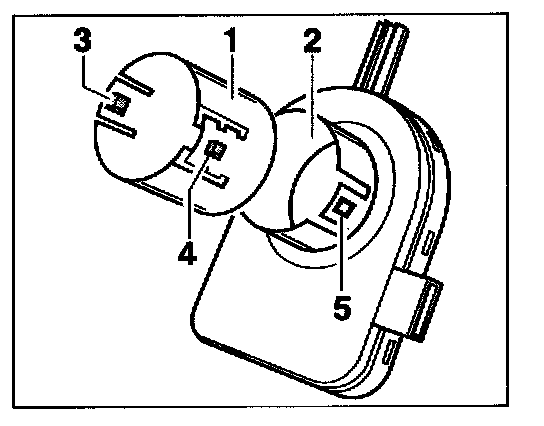 3
1
2
4
5