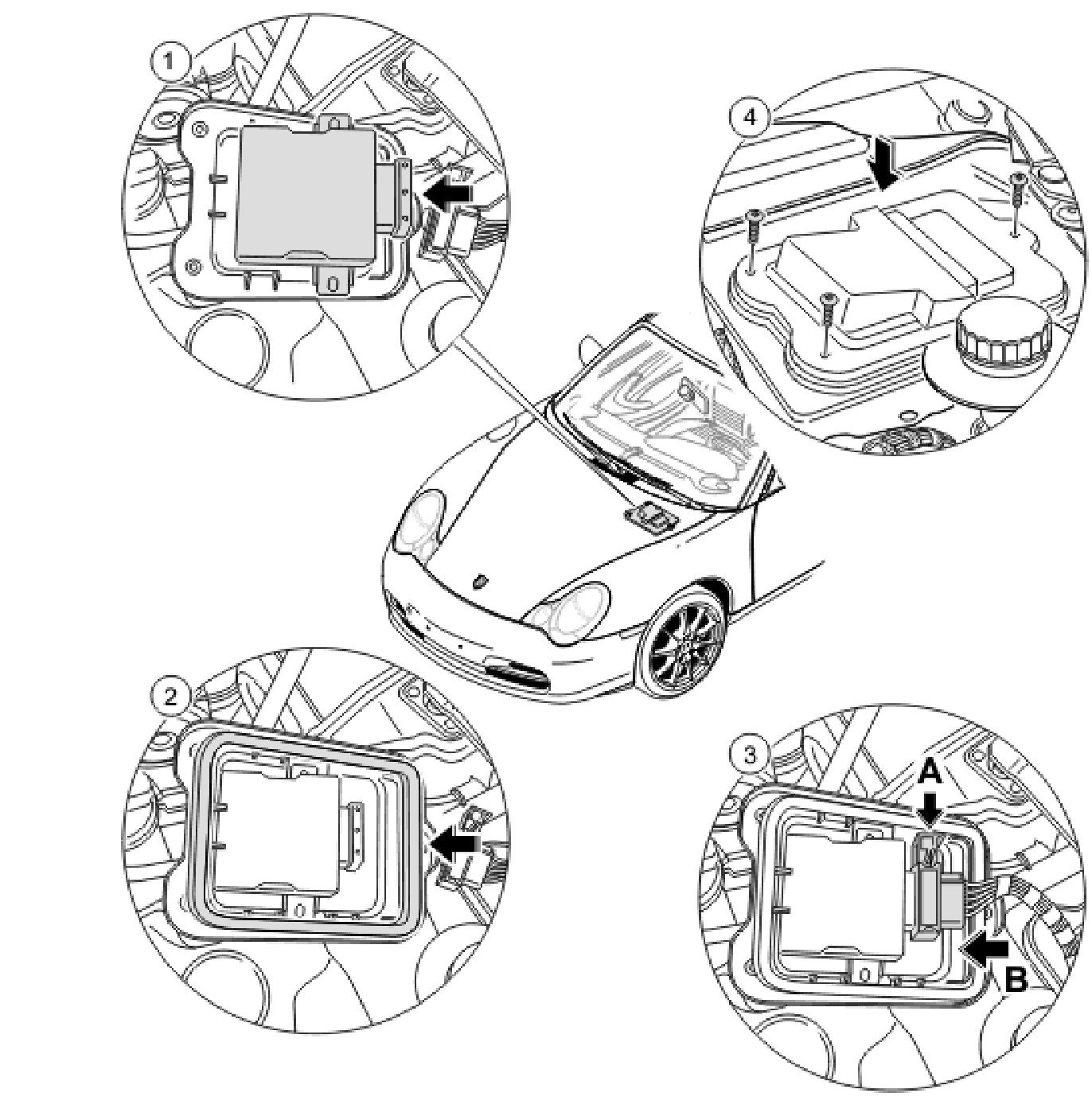 1
4
2
3
A
B