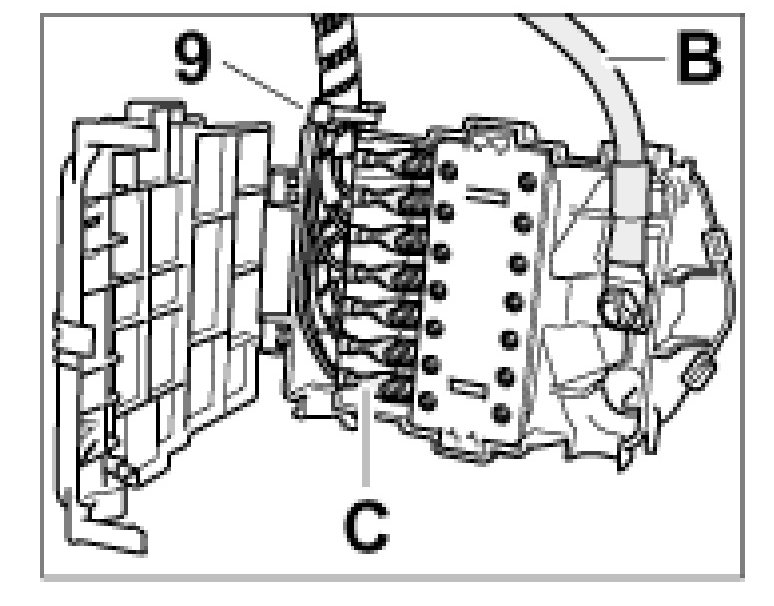 9
B
C