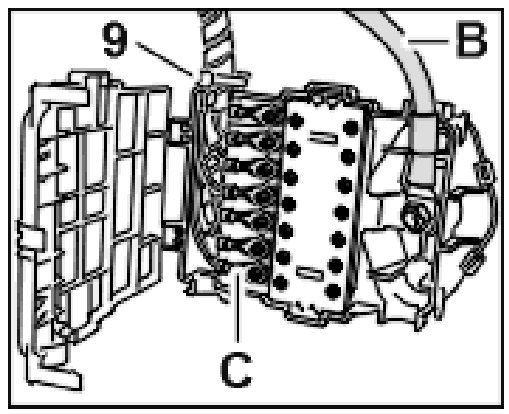 9
B
C