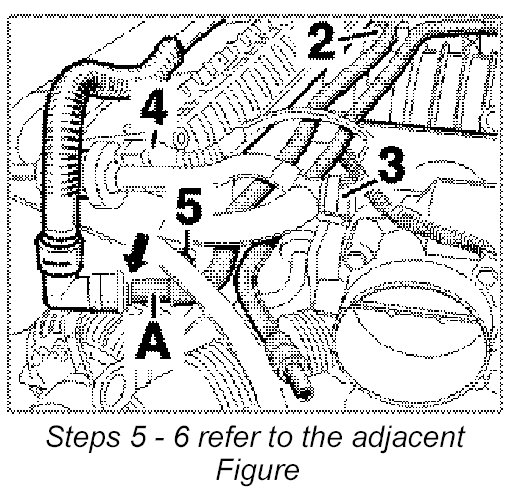 2
4
3
5
A

Steps 5 - 6 refer to the adjacent Figure