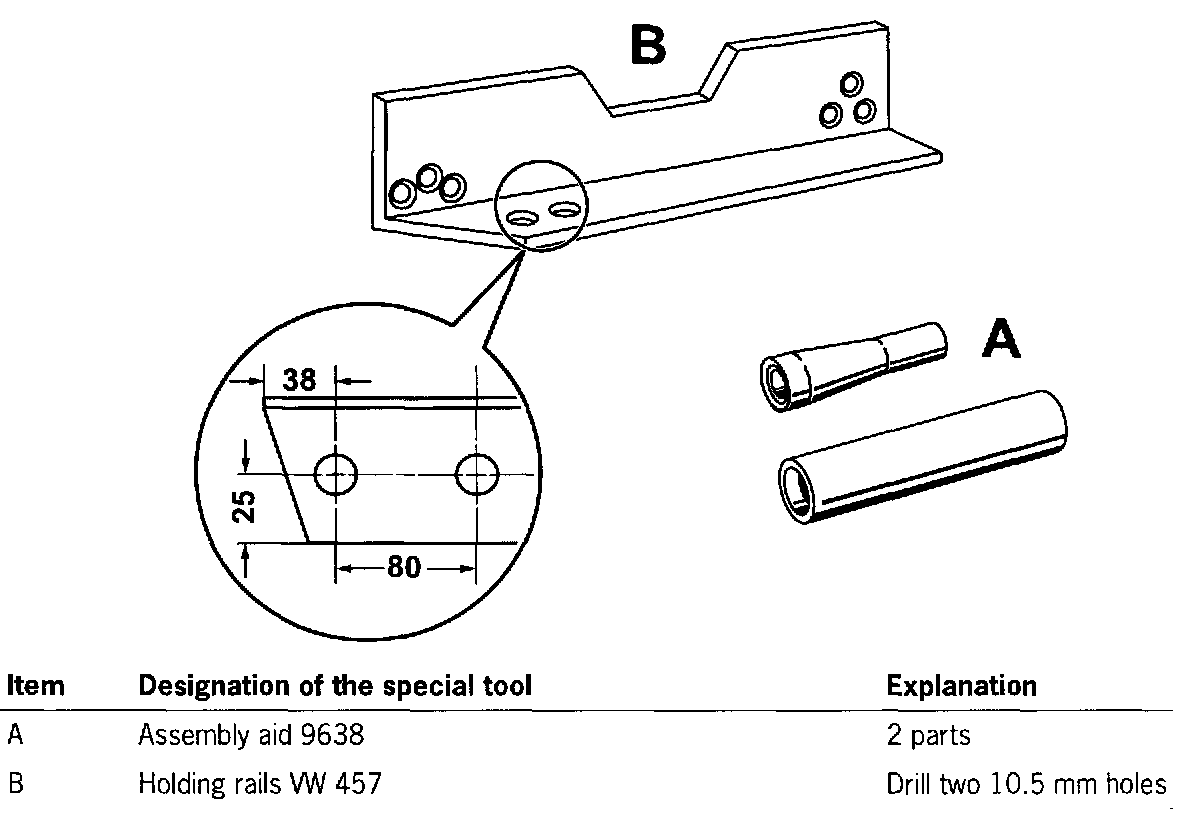 B

A

38

25

80

| Item | Designation of the special tool | Explanation |
|---|---|---|
| A | Assembly aid 9638 | 2 parts |
| B | Holding rails VW 457 | Drill two 10.5 mm holes |