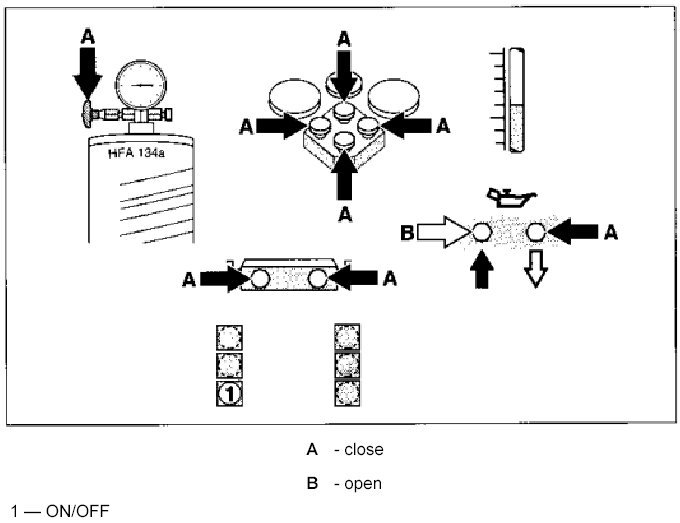 A

HFA 134a

A

A

A

A

B

A

A

A

1

A - close

B - open

1 — ON/OFF