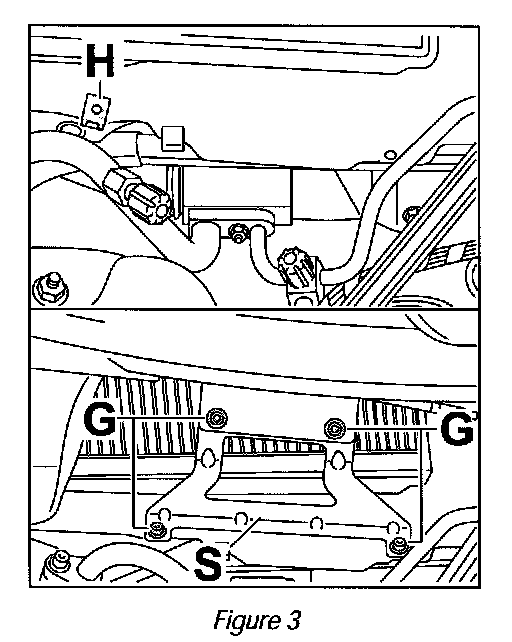 H

G

G

S

Figure 3