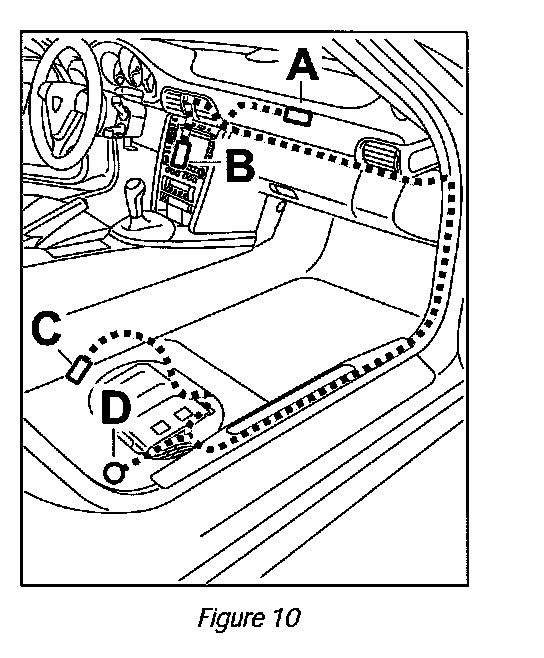 A

B

C

D

Figure 10