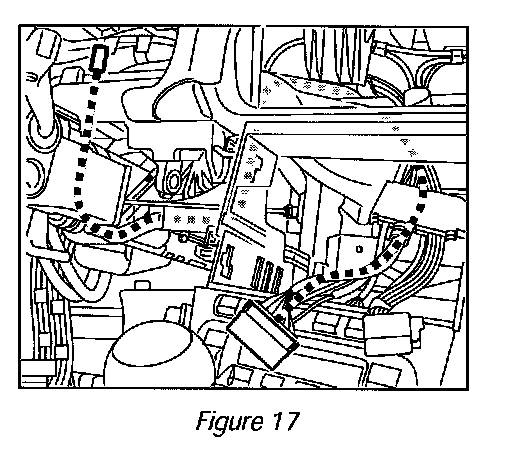 Figure 17