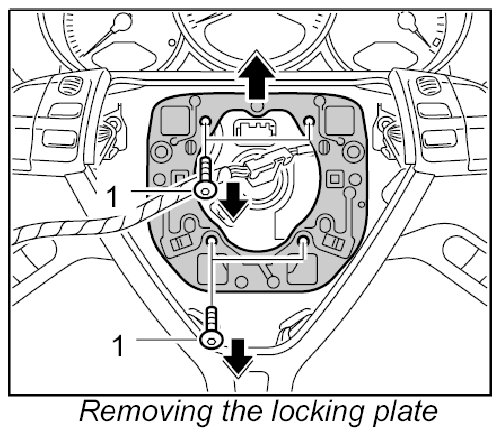 1

1

Removing the locking plate