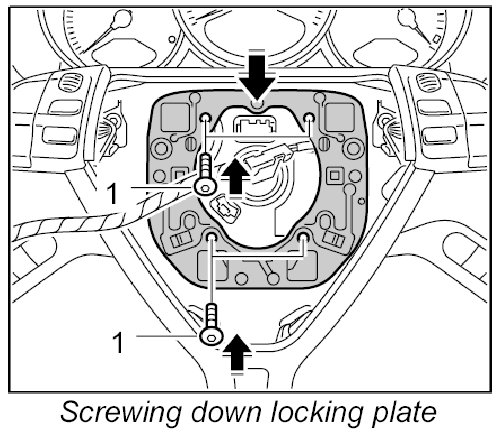 1

1

Screwing down locking plate