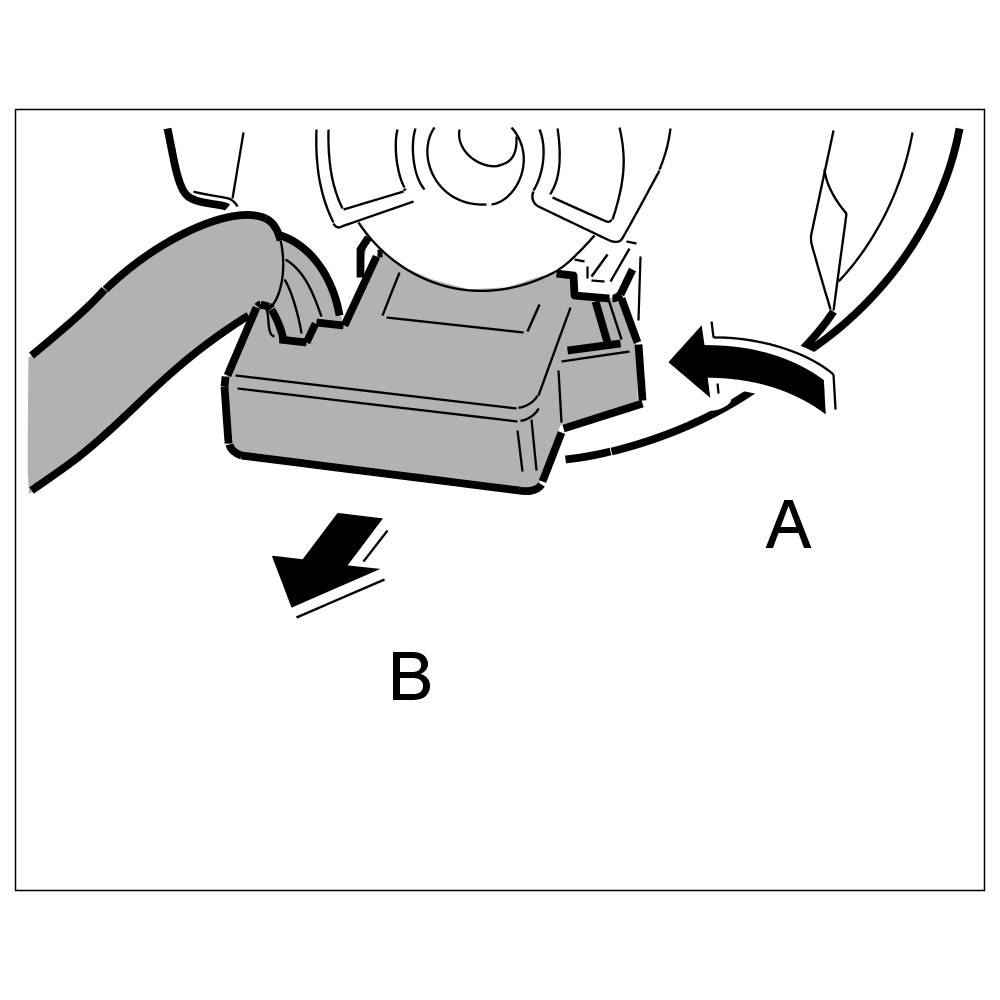 A

B