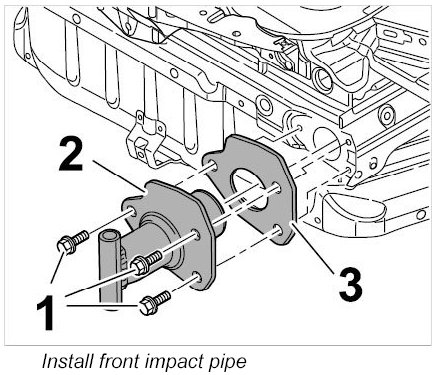 2

3

1

Install front impact pipe