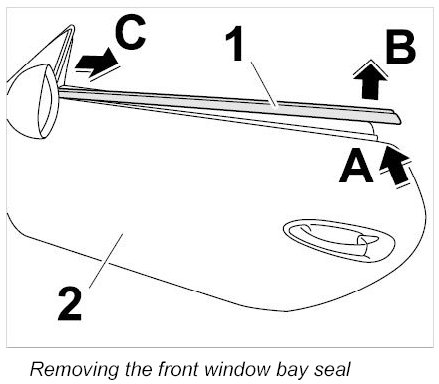 C
1
B
A
2
Removing the front window bay seal