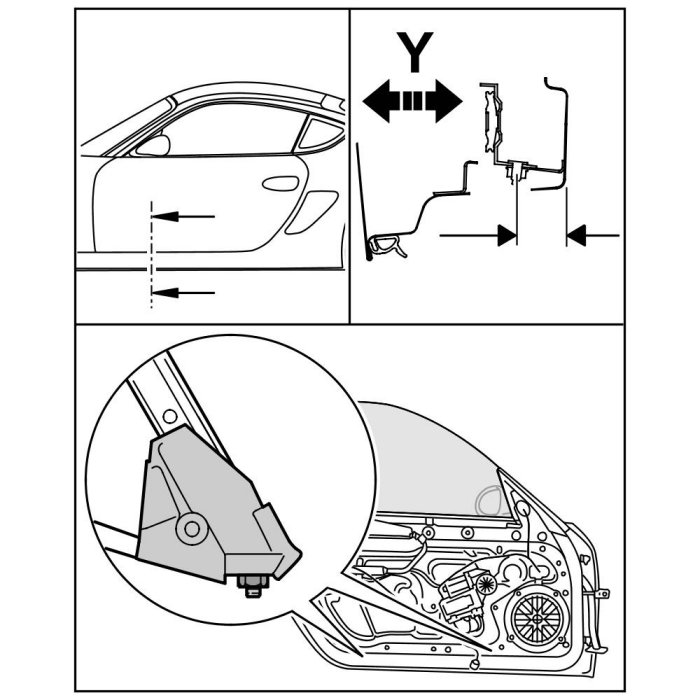 Y