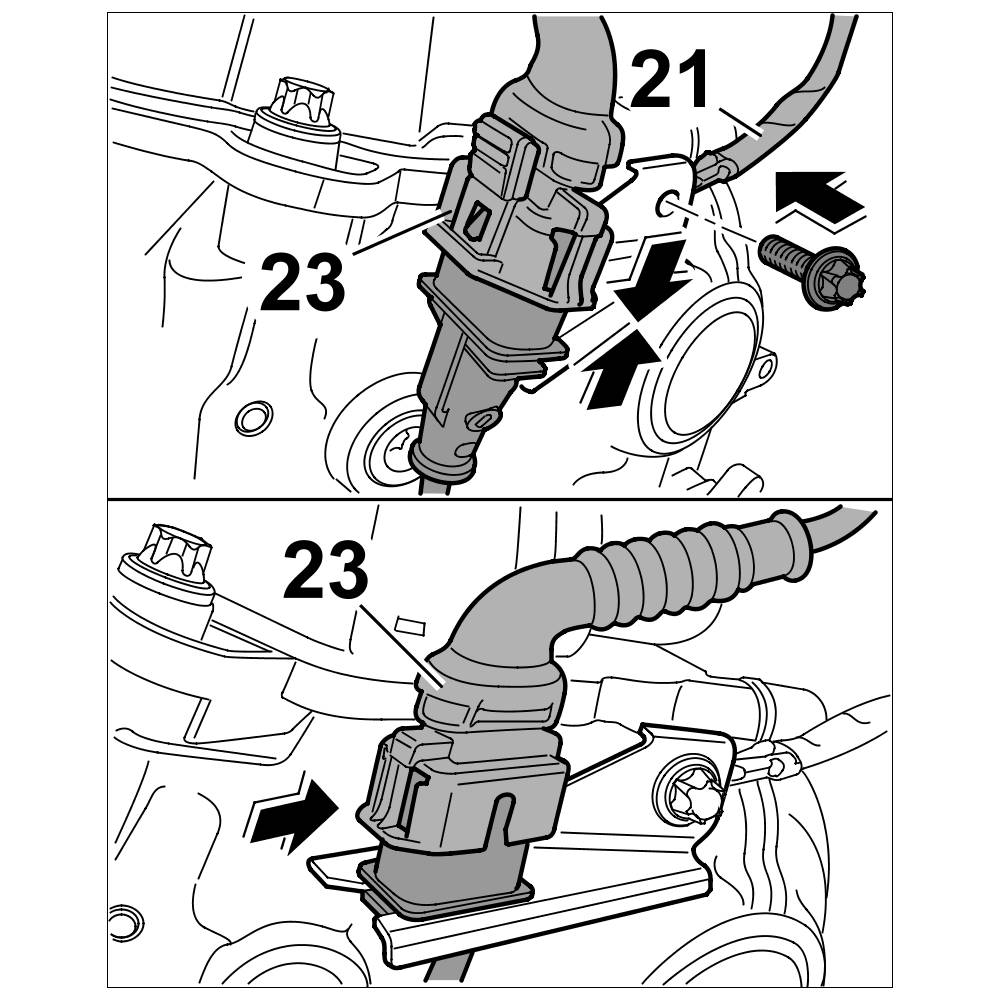 21

23

23