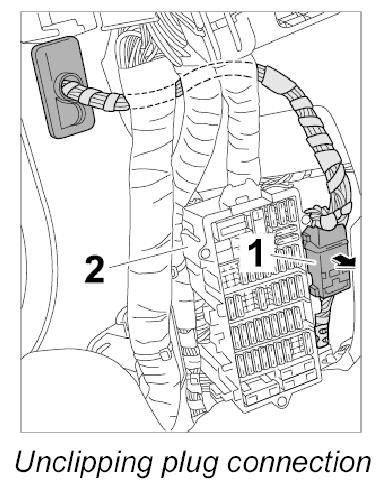 2
1

Unclipping plug connection