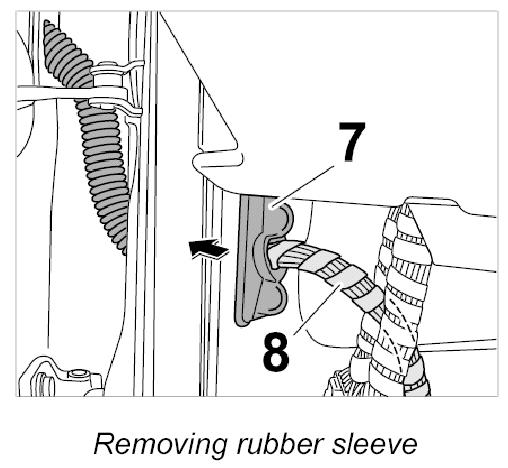 7

8

Removing rubber sleeve