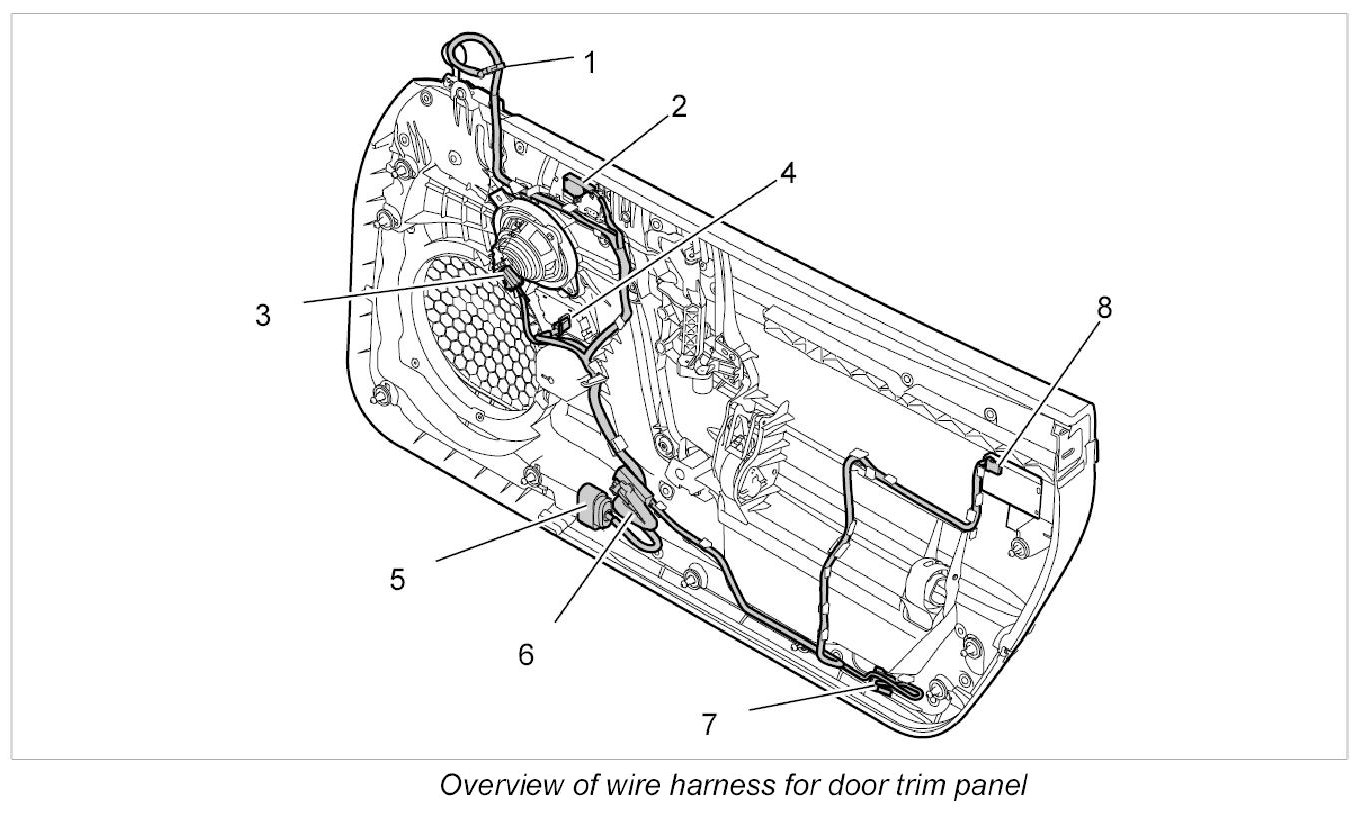 1
2
4
3
8
5
6
7
Overview of wire harness for door trim panel