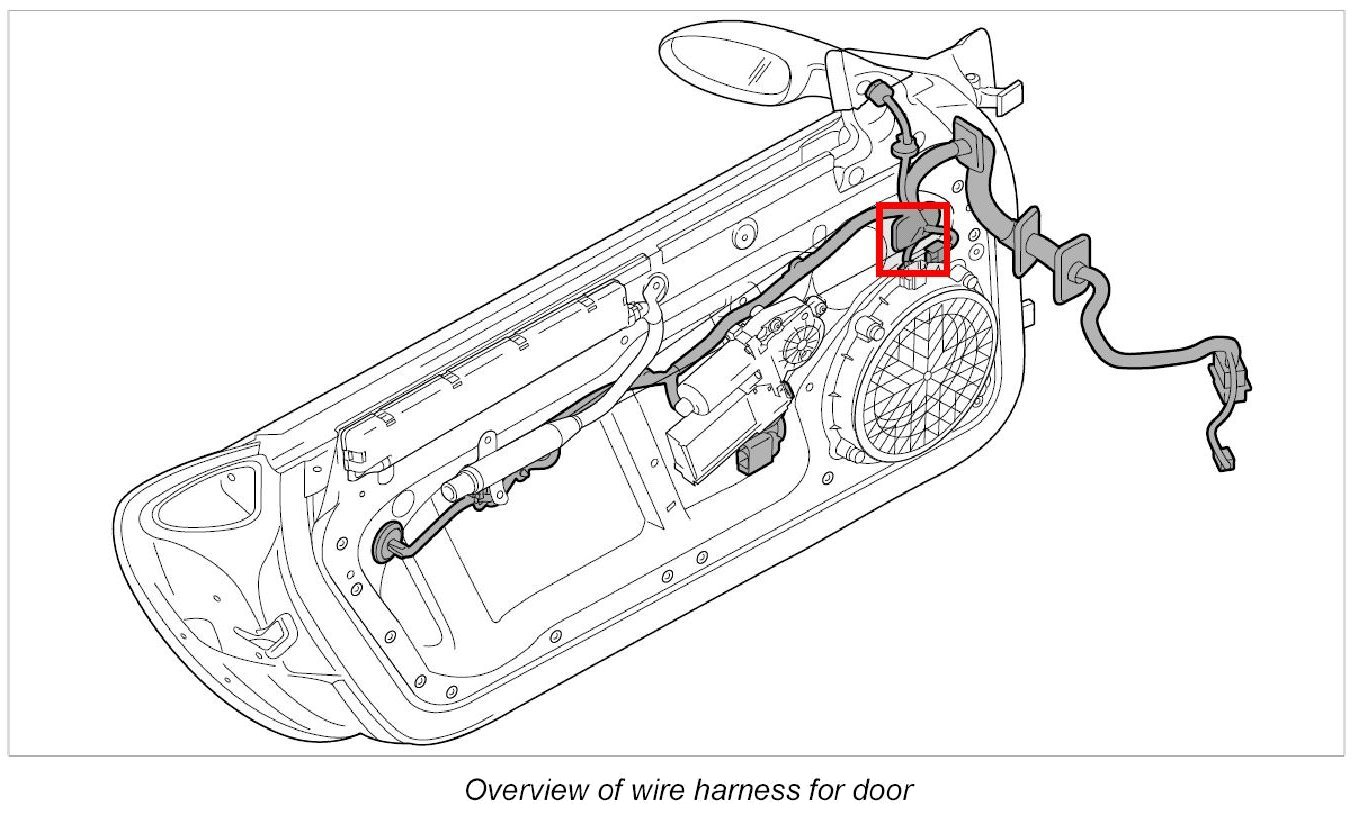 Overview of wire harness for door