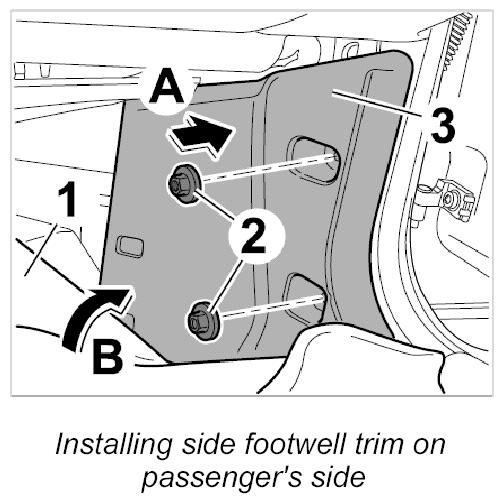 A
3
1
2
B

Installing side footwell trim on passenger's side