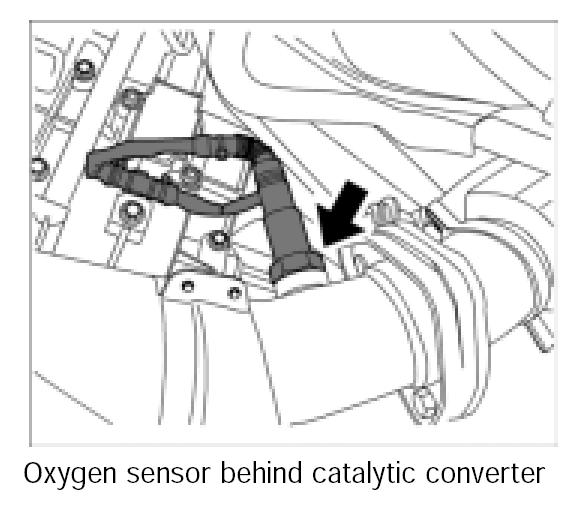 Oxygen sensor behind catalytic converter