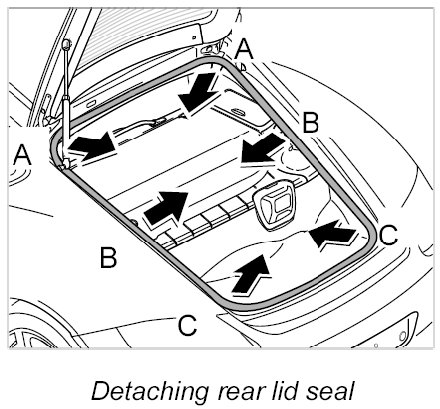 A
A
B
B
C
C

Detaching rear lid seal