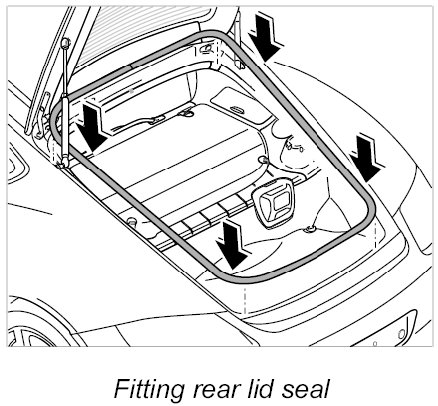 Fitting rear lid seal