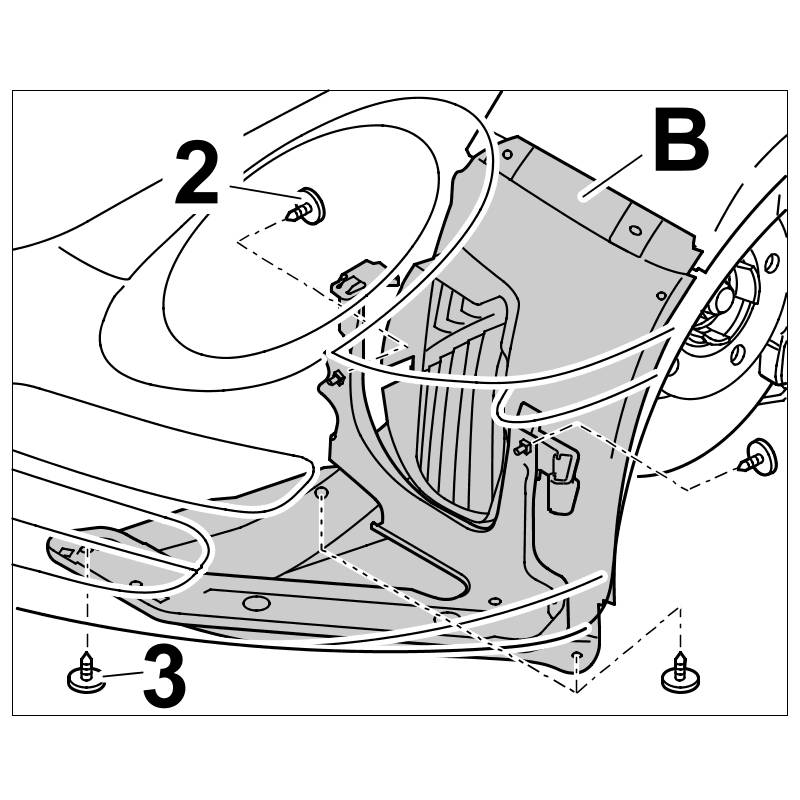 2
B
3