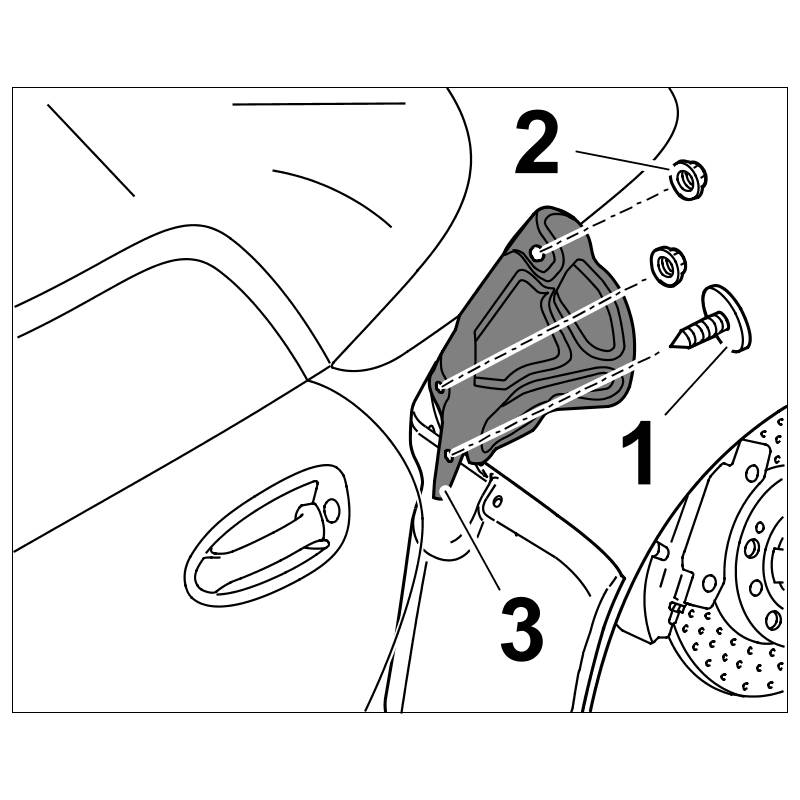 2
1
3