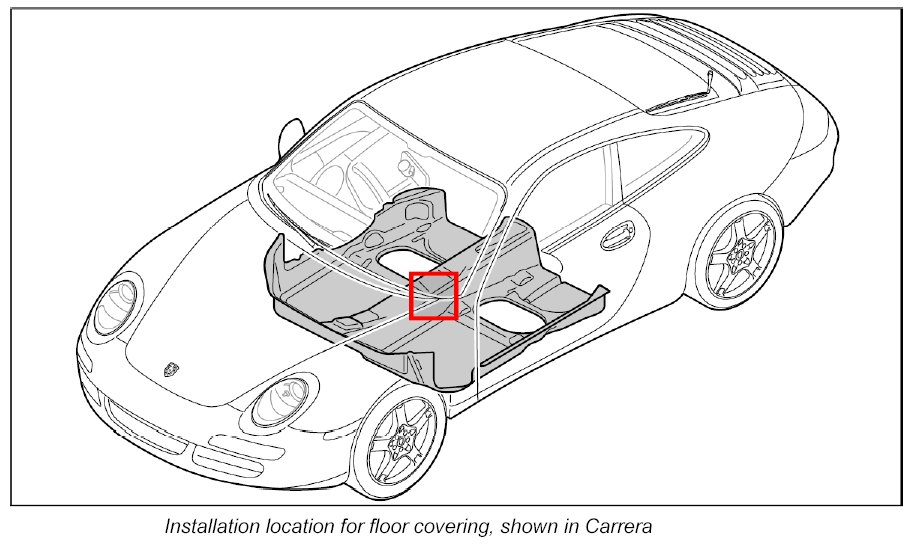 Installation location for floor covering, shown in Carrera