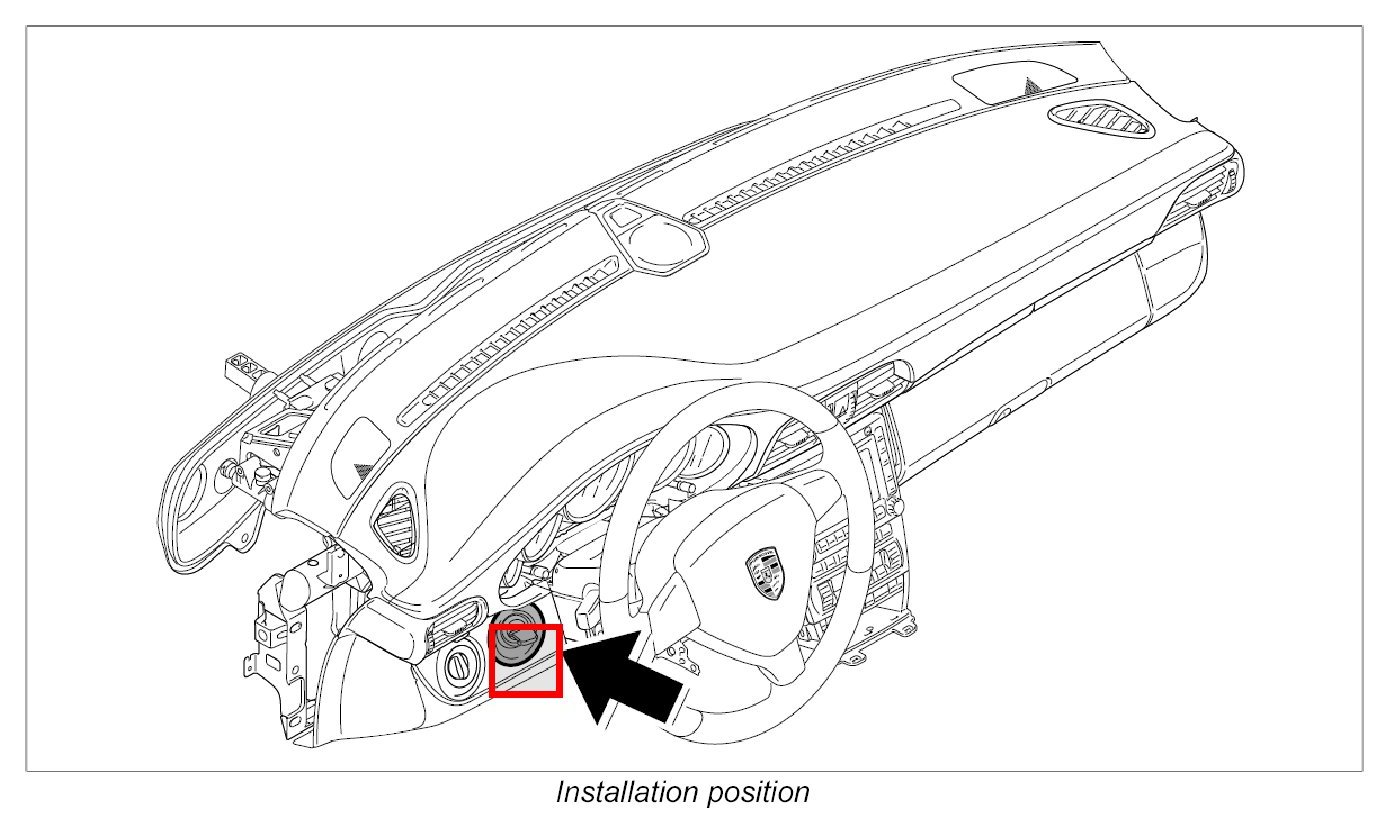 Installation position