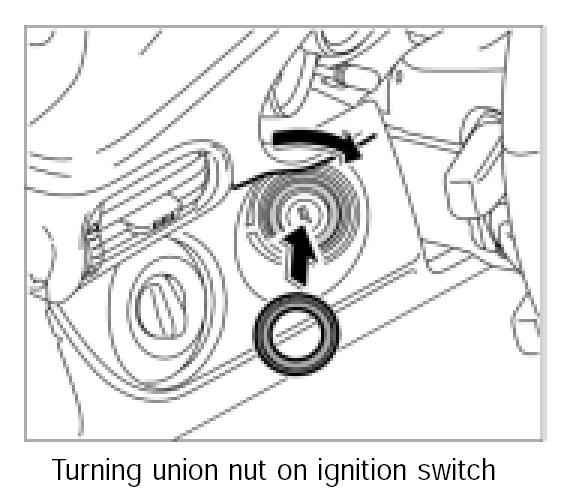 Turning union nut on ignition switch