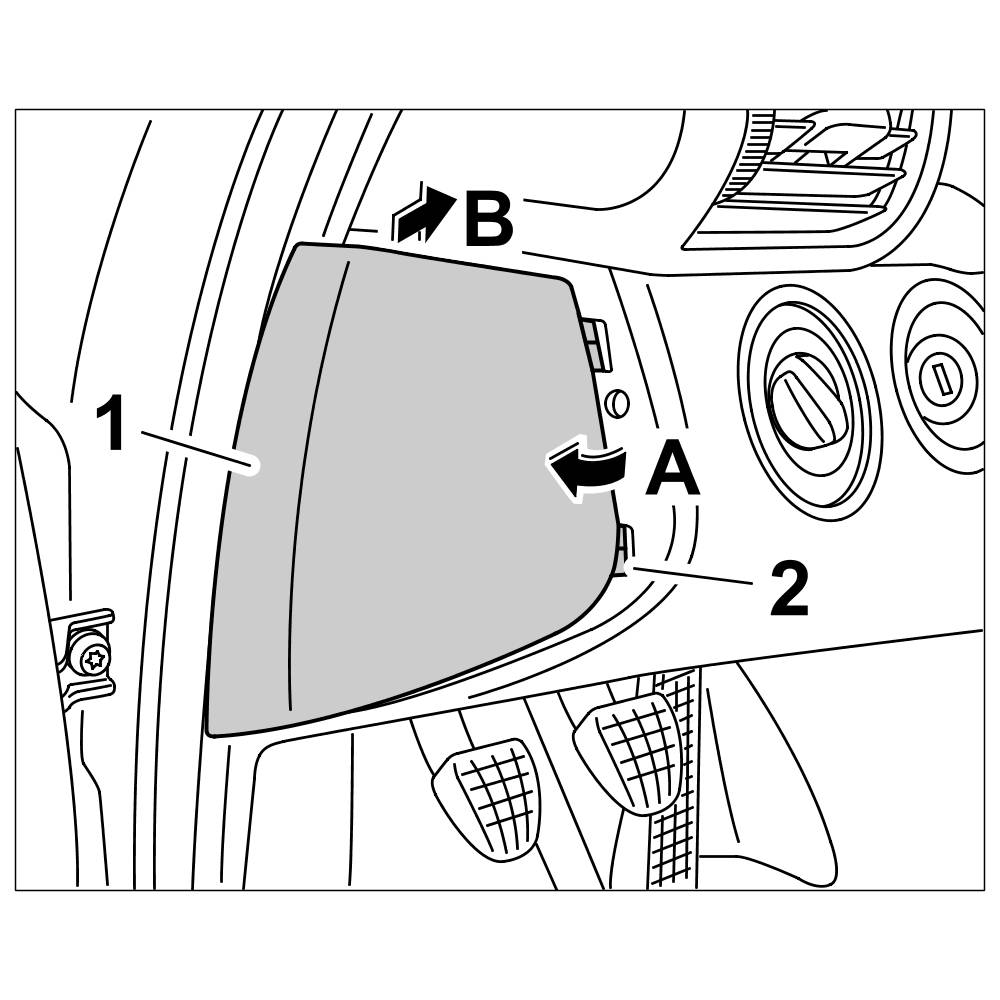 B
1
A
2