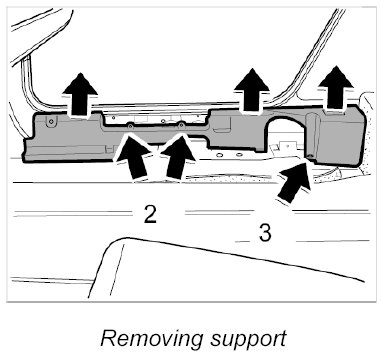 2

3

Removing support