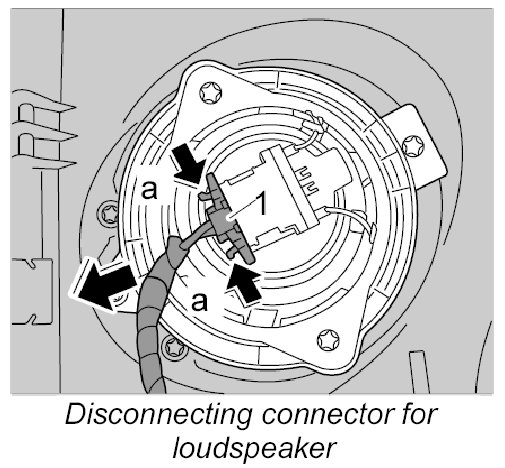 a
1
a

Disconnecting connector for loudspeaker