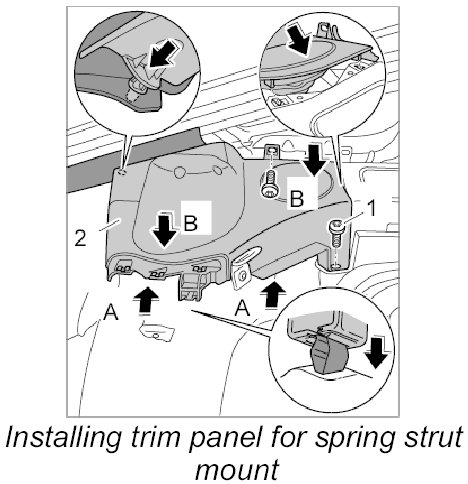 B

1

2

B

A

A

Installing trim panel for spring strut mount