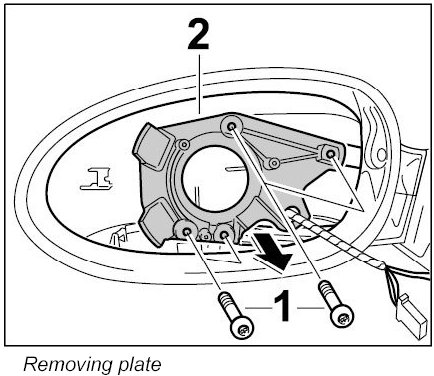 2

1

Removing plate