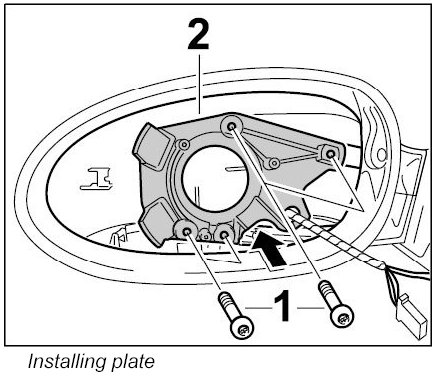 2

1

Installing plate