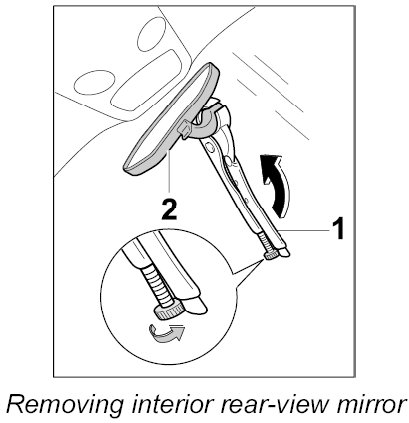 2

1

Removing interior rear-view mirror