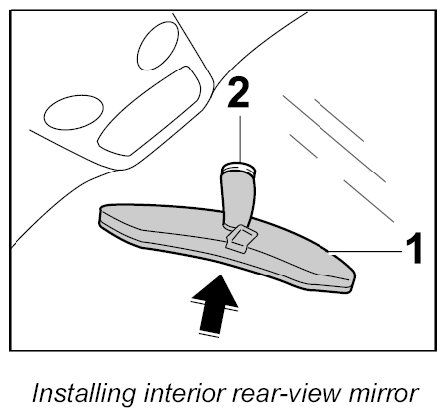 2

1

Installing interior rear-view mirror