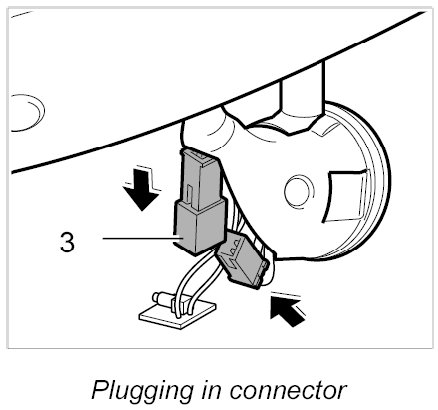 3

Plugging in connector