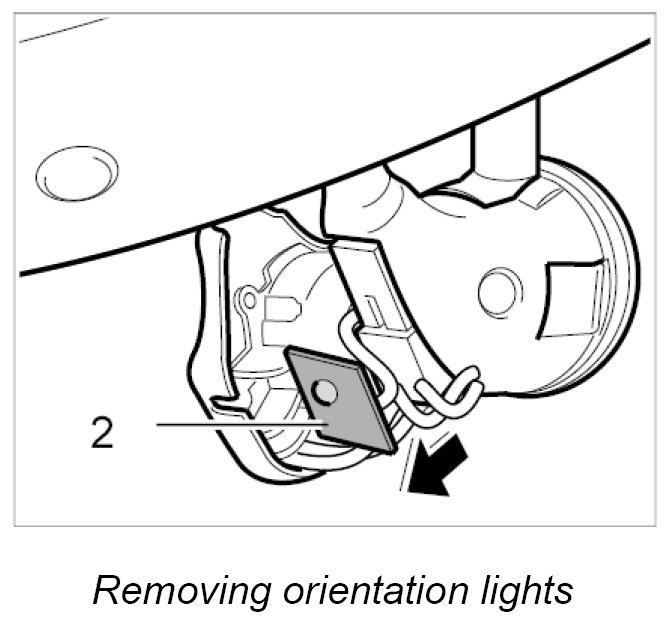 2

Removing orientation lights