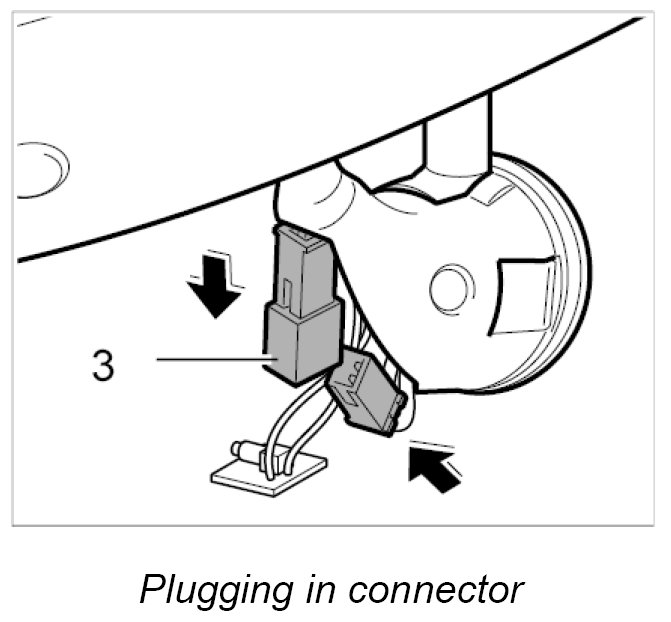 3

Plugging in connector