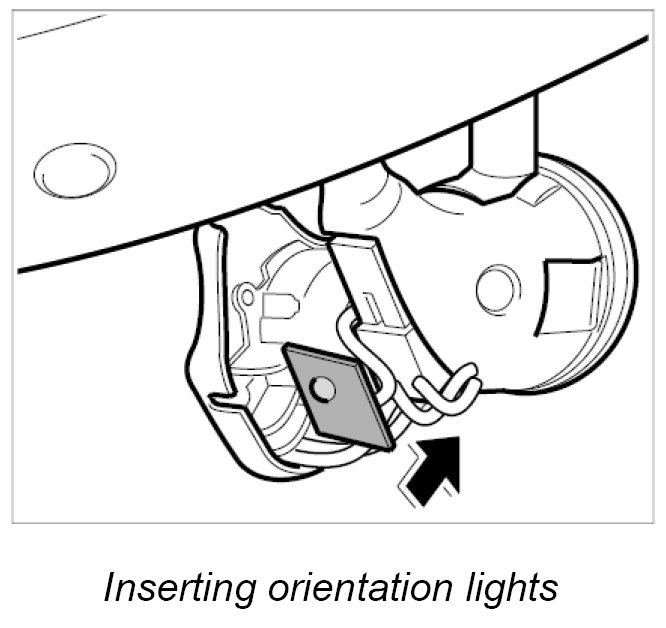 Inserting orientation lights