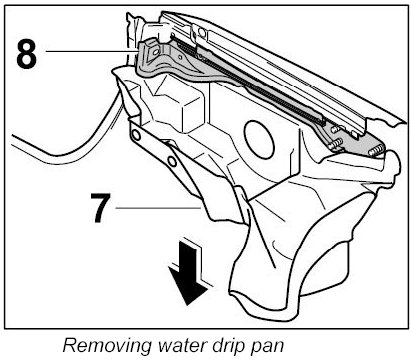 8

7

Removing water drip pan