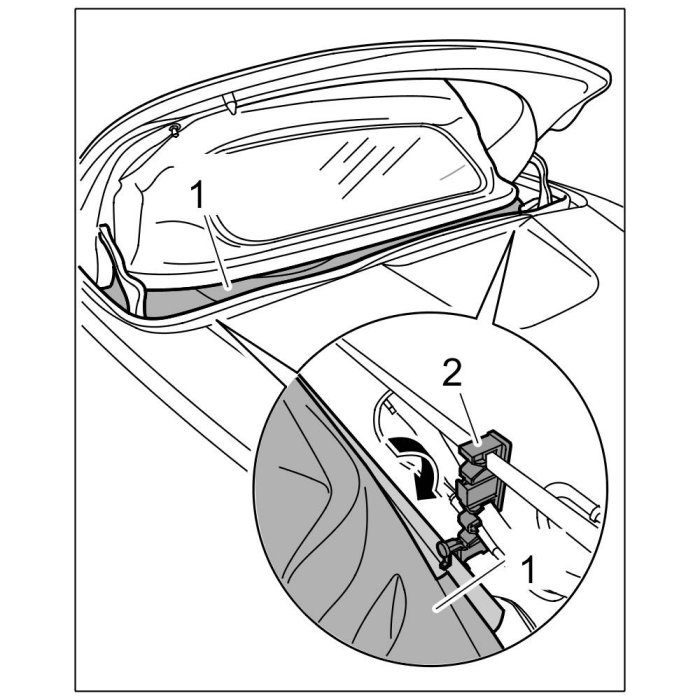 1
2
1