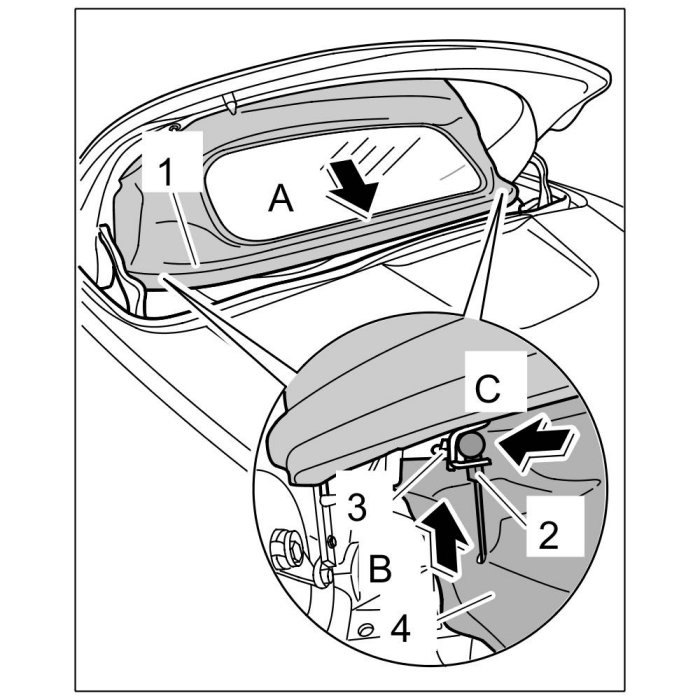 1
A
C
3
2
B
4